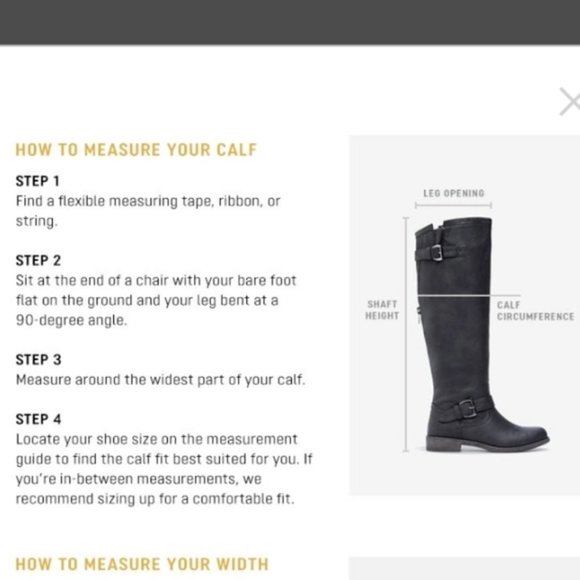 HOW TO MEASURE YOUR CALF

STEP 1
Find a flexible measuring tape, ribbon, or string.

STEP 2
Sit at the end of a chair with your bare foot flat on the ground and your leg bent at a 90-degree angle.

STEP 3
Measure around the widest part of your calf.

STEP 4
Locate your shoe size on the measurement guide to find the calf fit best suited for you. If you're in-between measurements, we recommend sizing up for a comfortable fit.

LEG OPENING

SHAFT HEIGHT

CALF CIRCUMFERENCE

HOW TO MEASURE YOUR WIDTH